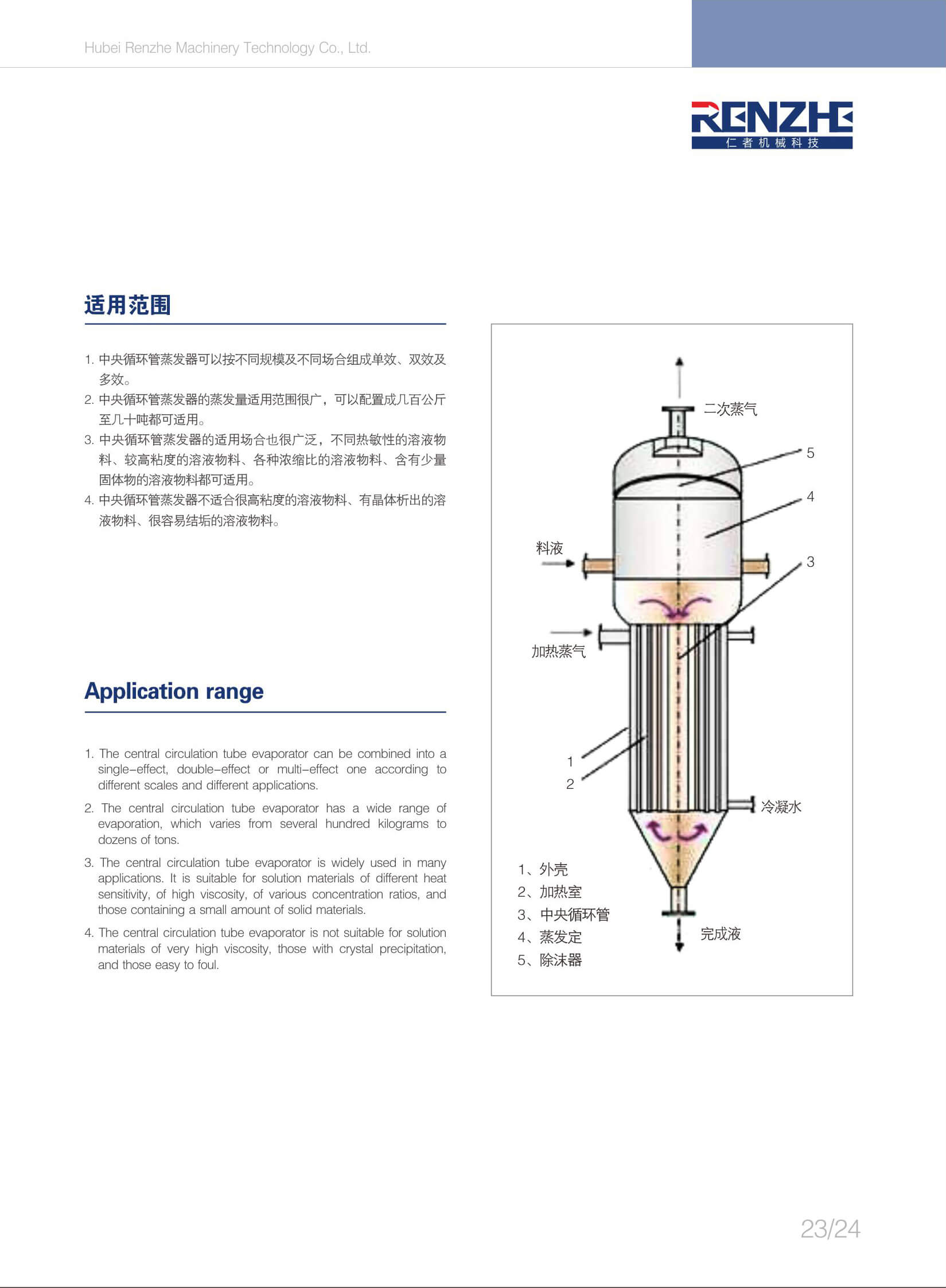 Hubei Renzhe Machinery Technology Co., Ltd.

RENZHE
仁者机械科技

适用范围

1. 中央循环管蒸发器可以按不同规模及不同场合组成单效、双效及多效。
2. 中央循环管蒸发器的蒸发量适用范围很广，可以配置成几百公斤至几十吨都可适用。
3. 中央循环管蒸发器的适用场合也很广泛，不同热敏性的溶液物料、较高粘度的溶液物料、各种浓缩比的溶液物料、含有少量固体物的溶液物料都可适用。
4. 中央循环管蒸发器不适合很高粘度的溶液物料、有晶体析出的溶液物料、很容易结垢的溶液物料。

Application range

1. The central circulation tube evaporator can be combined into a single-effect, double-effect or multi-effect one according to different scales and different applications.
2. The central circulation tube evaporator has a wide range of evaporation, which varies from several hundred kilograms to dozens of tons.
3. The central circulation tube evaporator is widely used in many applications. It is suitable for solution materials of different heat sensitivity, of high viscosity, of various concentration ratios, and those containing a small amount of solid materials.
4. The central circulation tube evaporator is not suitable for solution materials of very high viscosity, those with crystal precipitation, and those easy to foul.

二次蒸气
5
4
料液
3
加热蒸气
1
2
冷凝水
1、外壳
2、加热室
3、中央循环管
4、蒸发定
5、除沫器
完成液

23/24